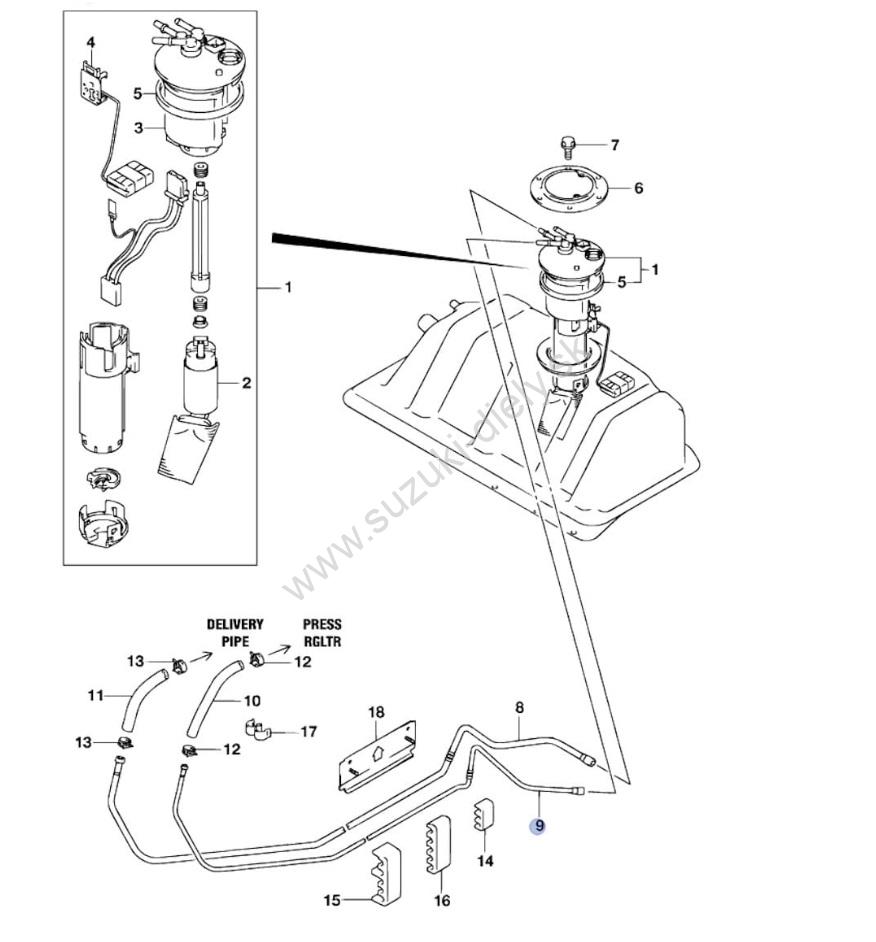 4
5
3
1
2
7
6
1
5
www.suzuki-diely.sk
DELIVERY PIPE
PRESS RGLTR
13
12
11
10
17
13
12
18
8
9
14
15
16