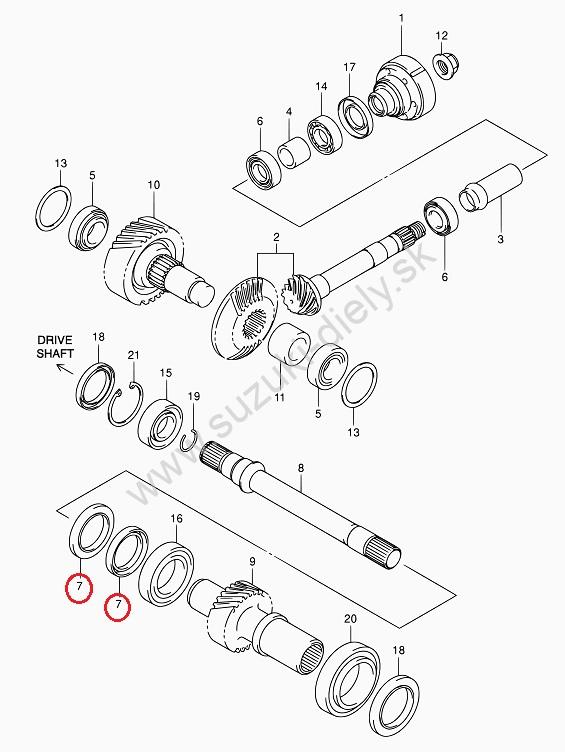 1
12
17
14
4
6
13
5
10
2
3
6
DRIVE SHAFT
18
21
15
19
11
5
13
8
16
9
7
7
20
18
www.suzukidiely.sk