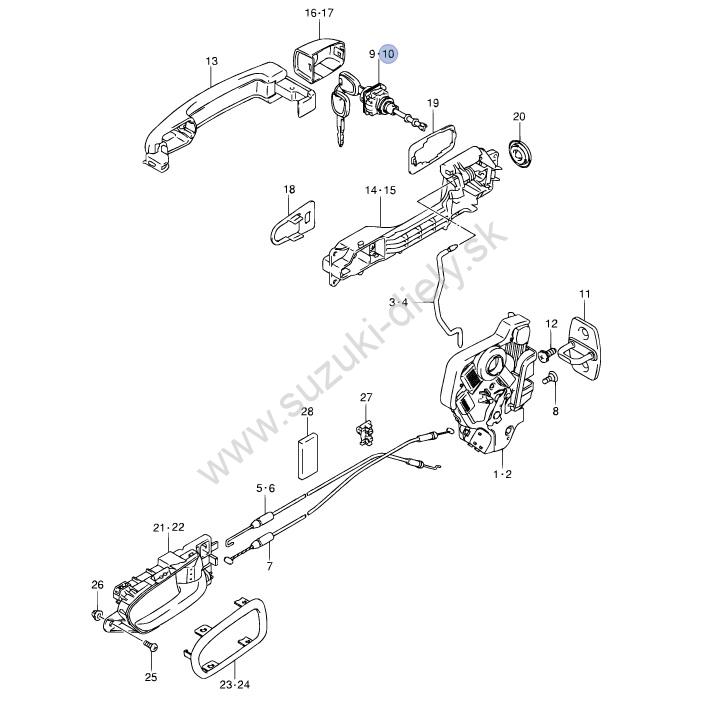 16·17
9·10
13
19
20
18
14·15
3·4
11
12
8
27
28
1·2
5·6
21·22
7
26
25
23·24
www.suzuki-diely.sk