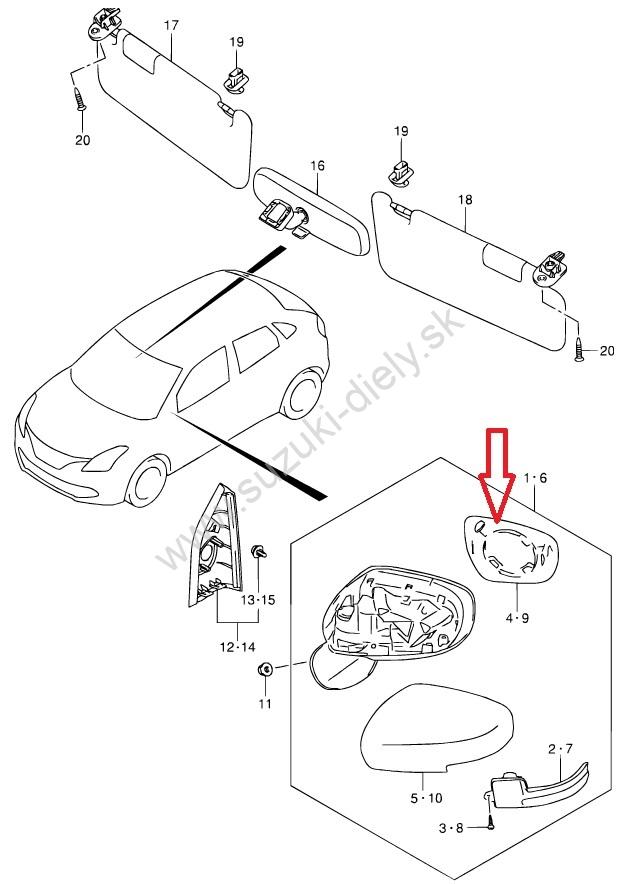 17
19
20
16
19
18
20
www.suzuki-diely.sk
1·6
4·9
13·15
12·14
11
5·10
2·7
3·8