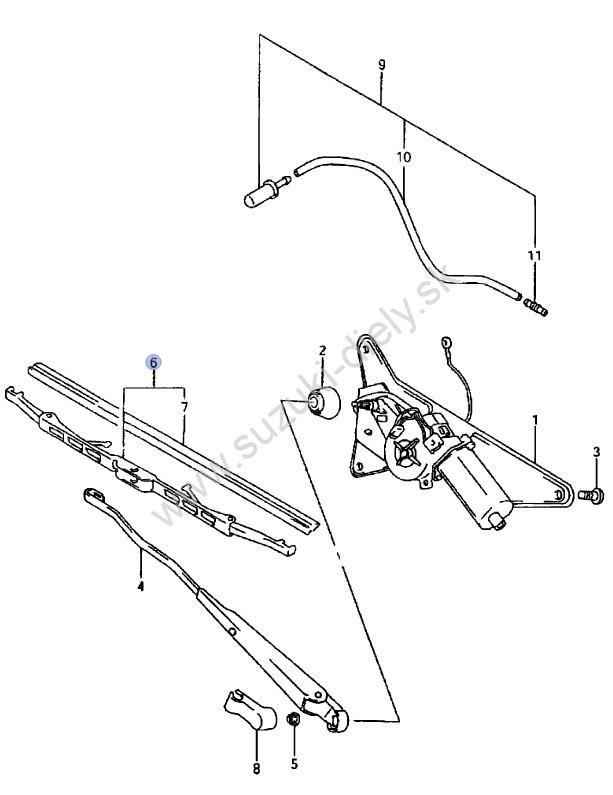 9
10
11
2
6
7
1
3
4
8
5
www.suzuki-diely.sk