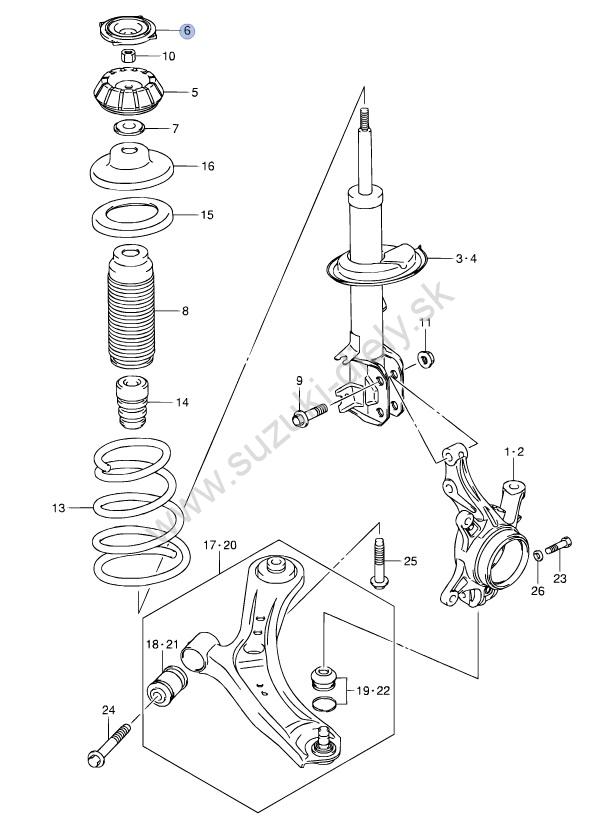 6
10
5
7
16
15
8
14
13
3·4
11
9
1·2
17·20
25
26
23
18·21
19·22
24
www.suzuki-diely.sk